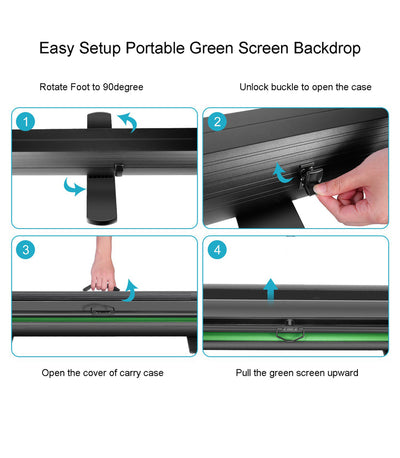 Easy Setup Portable Green Screen Backdrop

Rotate Foot to 90degree

Unlock buckle to open the case

1

2

3

4

Open the cover of carry case

Pull the green screen upward