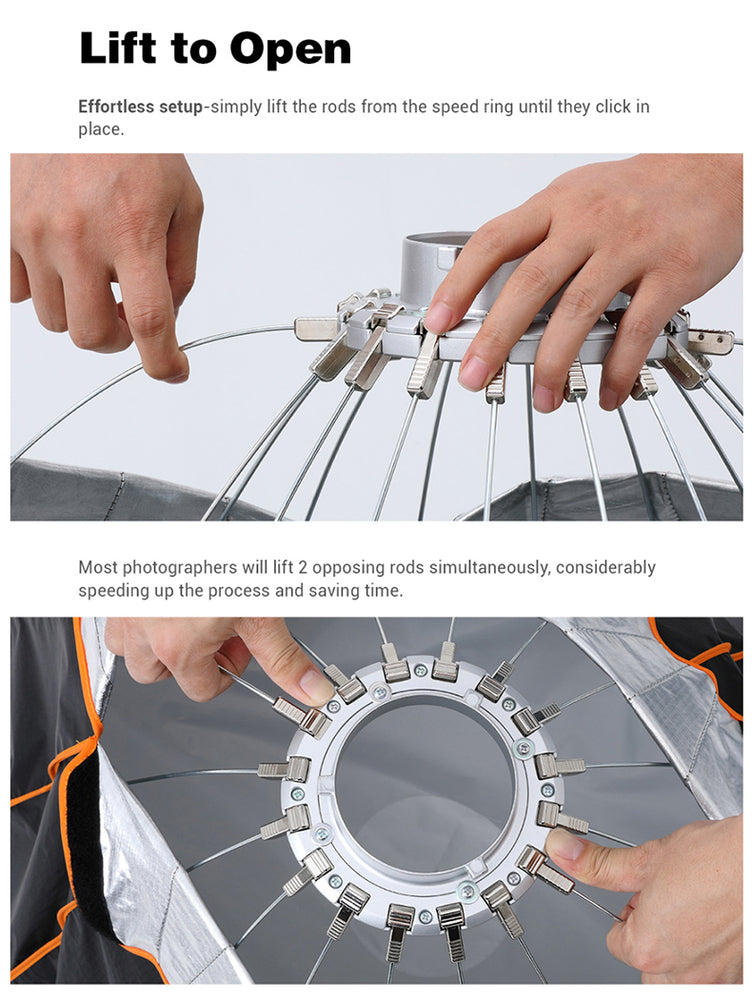 Lift to Open

Effortless setup-simply lift the rods from the speed ring until they click in place.

Most photographers will lift 2 opposing rods simultaneously, considerably speeding up the process and saving time.